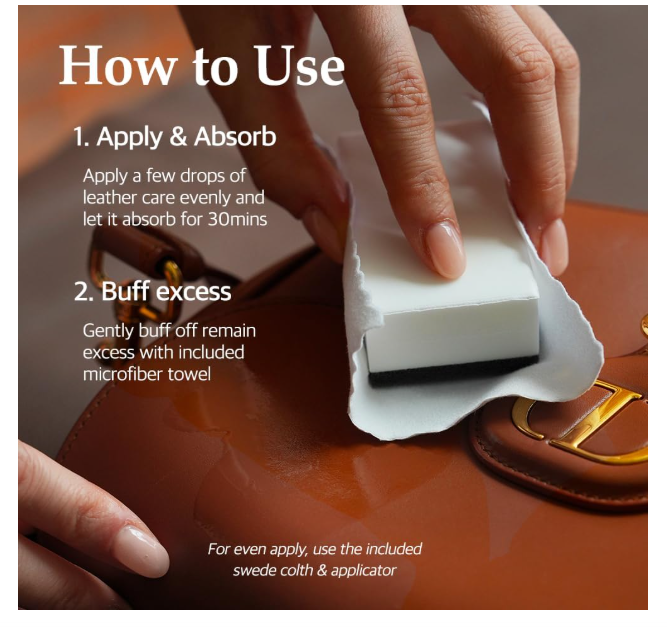 How to Use

1. Apply & Absorb

Apply a few drops of leather care evenly and let it absorb for 30mins

2. Buff excess

Gently buff off remain excess with included microfiber towel

For even apply, use the included swede colth & applicator